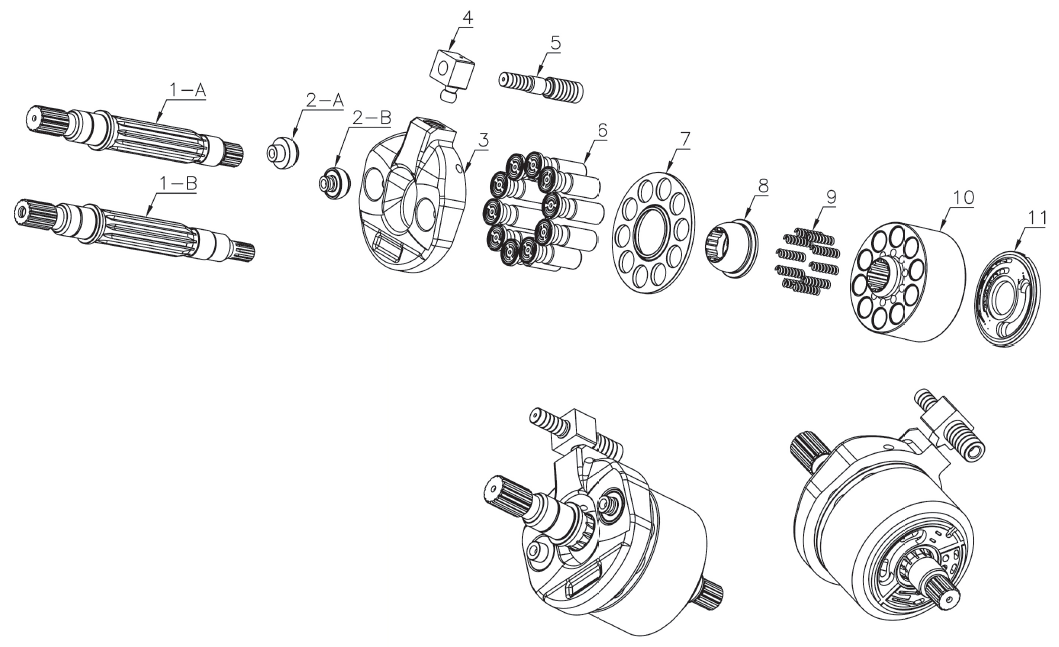 1-A
1-B
2-A
2-B
3
4
5
6
7
8
9
10
11